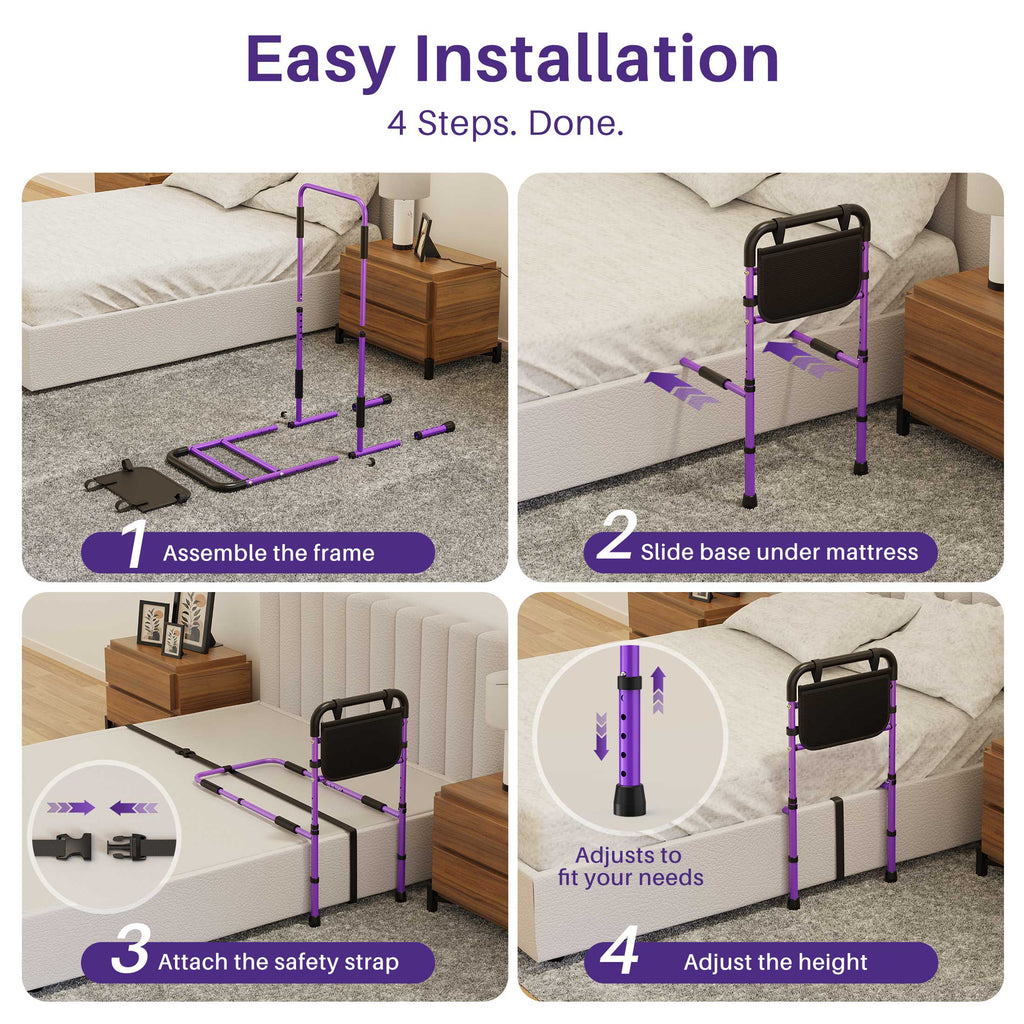 Easy Installation

4 Steps. Done.

1 Assemble the frame

2 Slide base under mattress

3 Attach the safety strap

Adjusts to fit your needs

4 Adjust the height