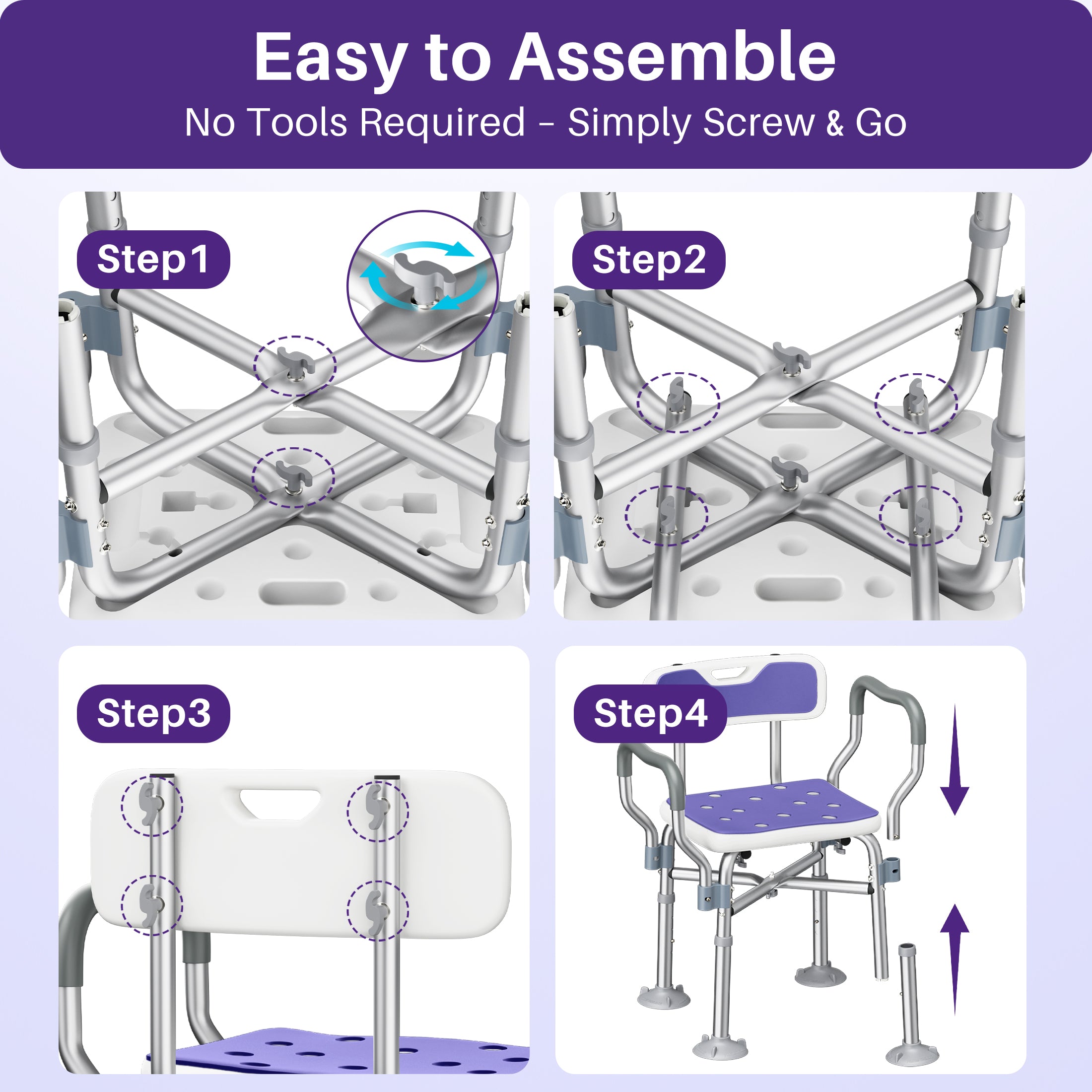 Easy to Assemble
No Tools Required - Simply Screw & Go

Step1

Step2

Step3

Step4