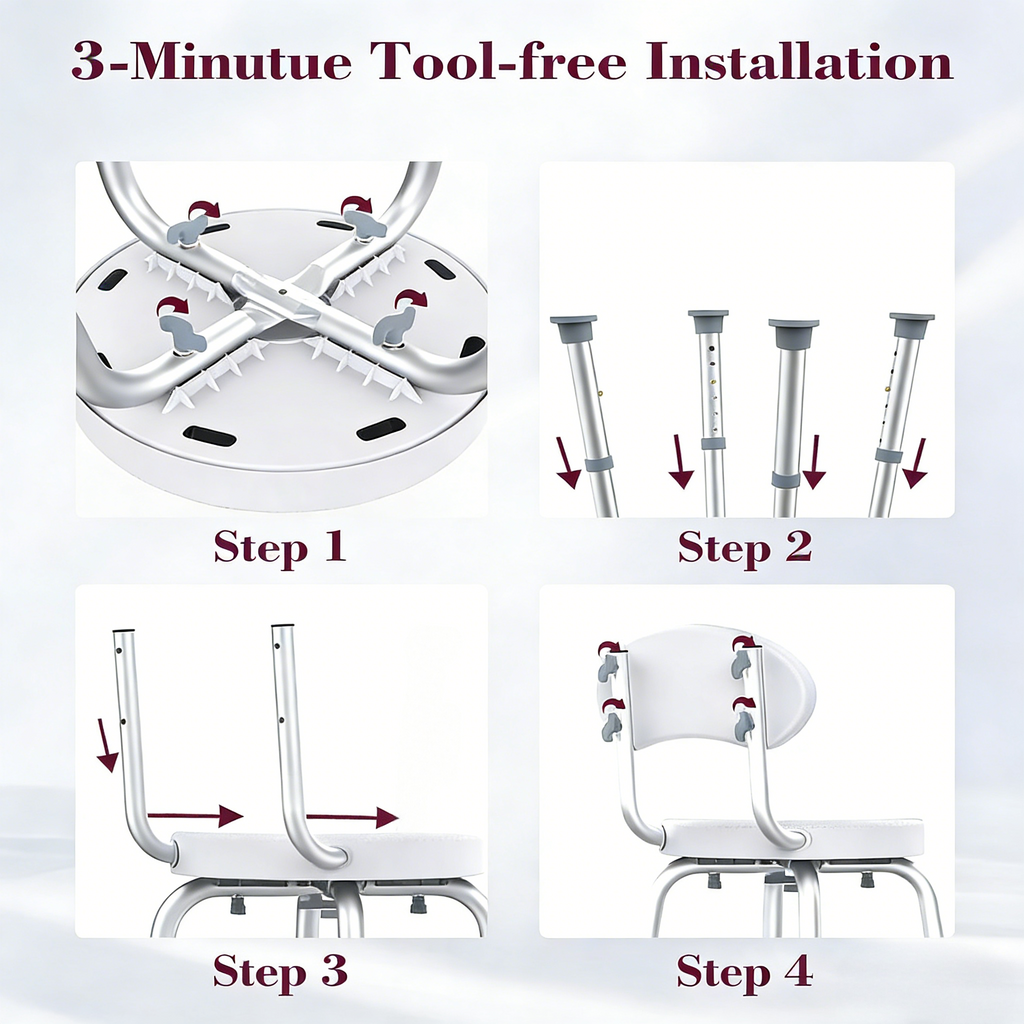 3-Minutue Tool-free Installation

Step 1

Step 2

Step 3

Step 4