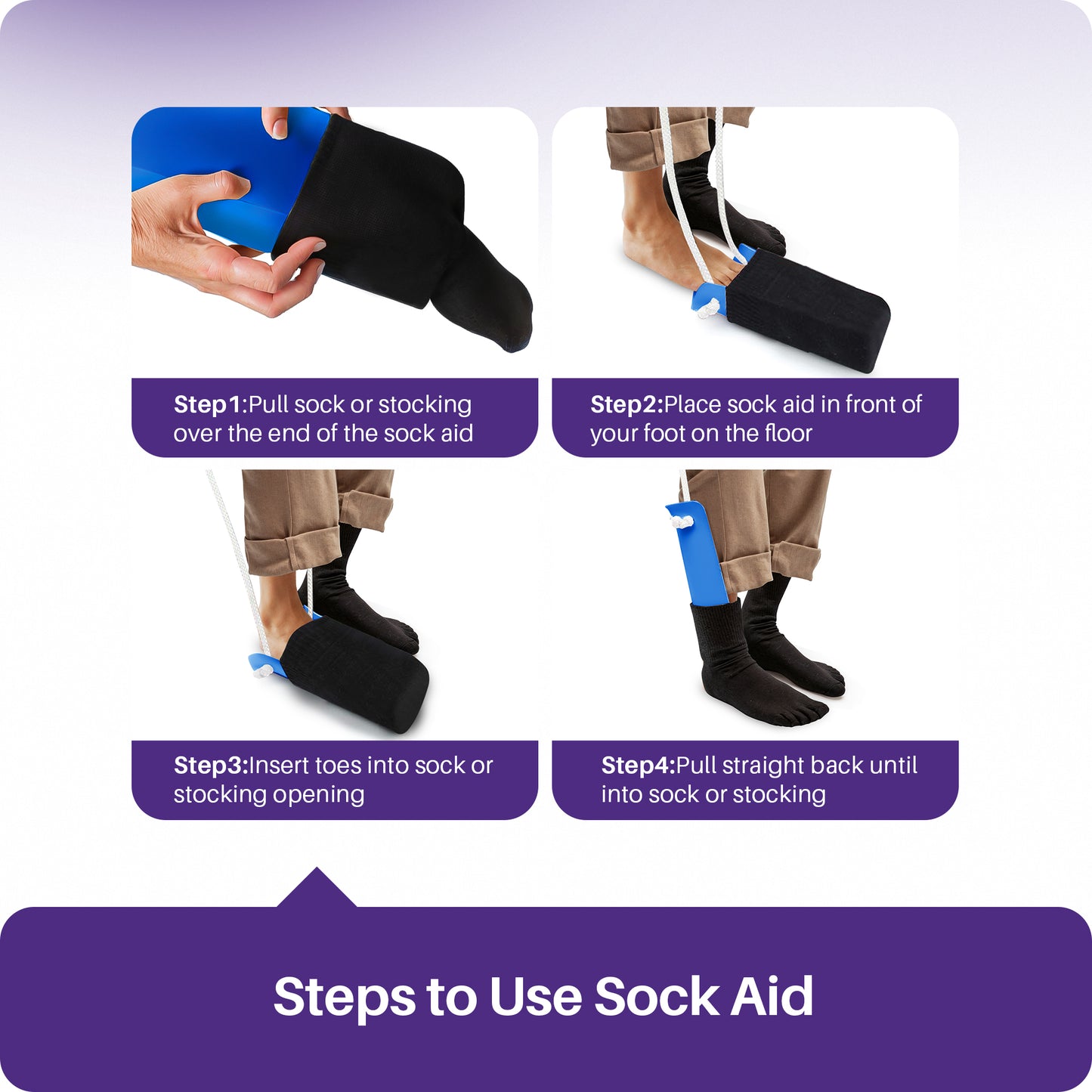 Step1:Pull sock or stocking over the end of the sock aid

Step2:Place sock aid in front of your foot on the floor

Step3:Insert toes into sock or stocking opening

Step4:Pull straight back until into sock or stocking

Steps to Use Sock Aid