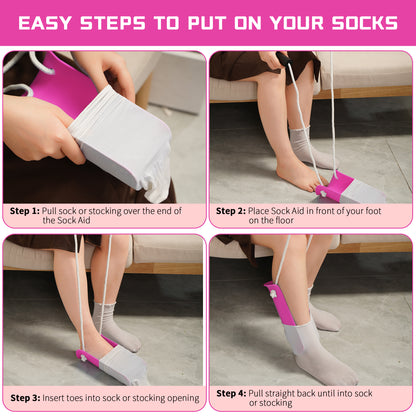 EASY STEPS TO PUT ON YOUR SOCKS

Step 1: Pull sock or stocking over the end of the Sock Aid

Step 2: Place Sock Aid in front of your foot on the floor

Step 3: Insert toes into sock or stocking opening

Step 4: Pull straight back until into sock or stocking