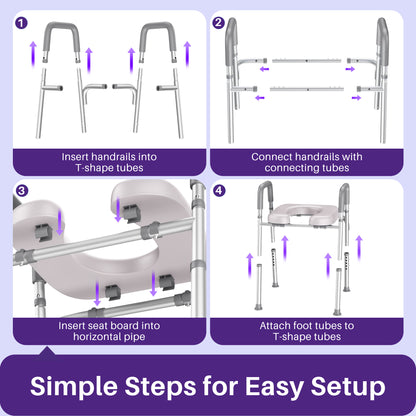 1
Insert handrails into T-shape tubes

2
Connect handrails with connecting tubes

3
Insert seat board into horizontal pipe

4
Attach foot tubes to T-shape tubes

Simple Steps for Easy Setup