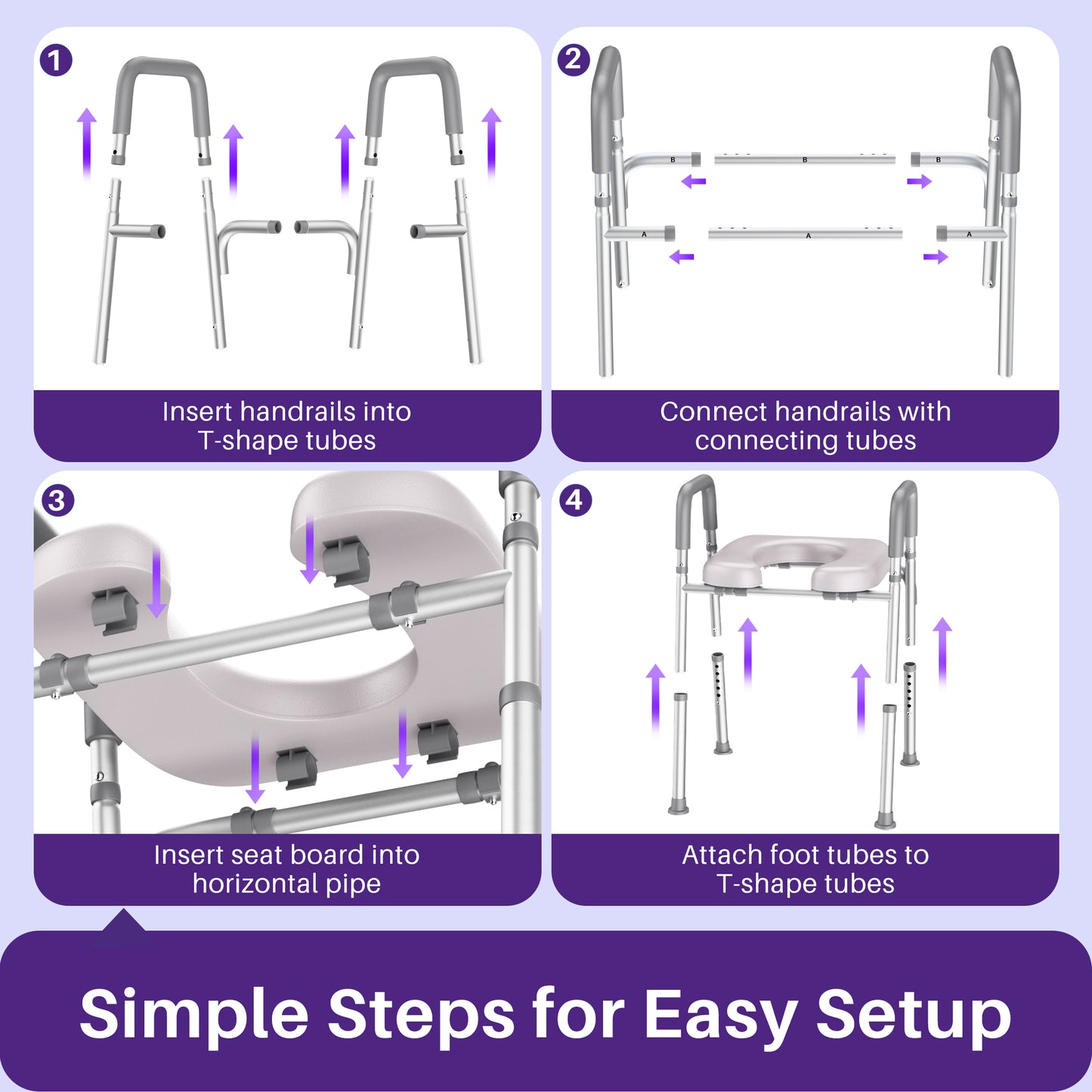 1

Insert handrails into T-shape tubes

2

B B B
A A A

Connect handrails with connecting tubes

3

Insert seat board into horizontal pipe

4

Attach foot tubes to T-shape tubes

Simple Steps for Easy Setup