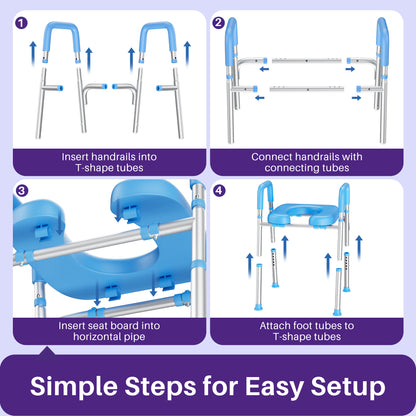 1
Insert handrails into T-shape tubes

2
Connect handrails with connecting tubes

3
Insert seat board into horizontal pipe

4
Attach foot tubes to T-shape tubes

Simple Steps for Easy Setup