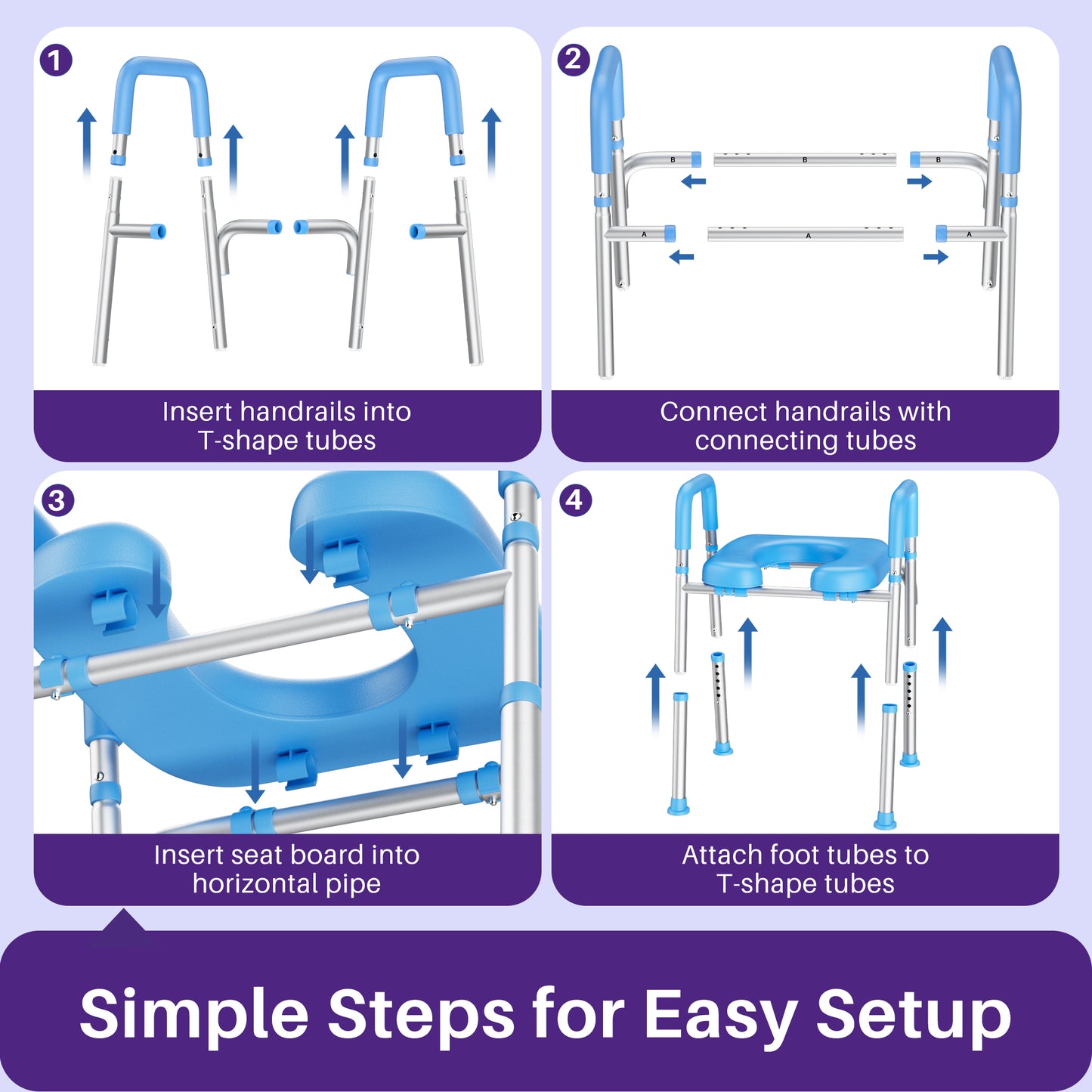 1

Insert handrails into T-shape tubes

2

B B B

A A A

Connect handrails with connecting tubes

3

Insert seat board into horizontal pipe

4

Attach foot tubes to T-shape tubes

Simple Steps for Easy Setup