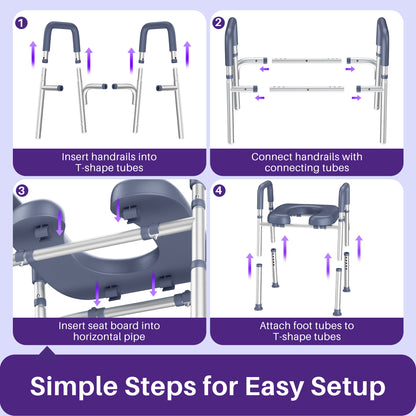 1

Insert handrails into T-shape tubes

2

Connect handrails with connecting tubes

3

Insert seat board into horizontal pipe

4

Attach foot tubes to T-shape tubes

Simple Steps for Easy Setup