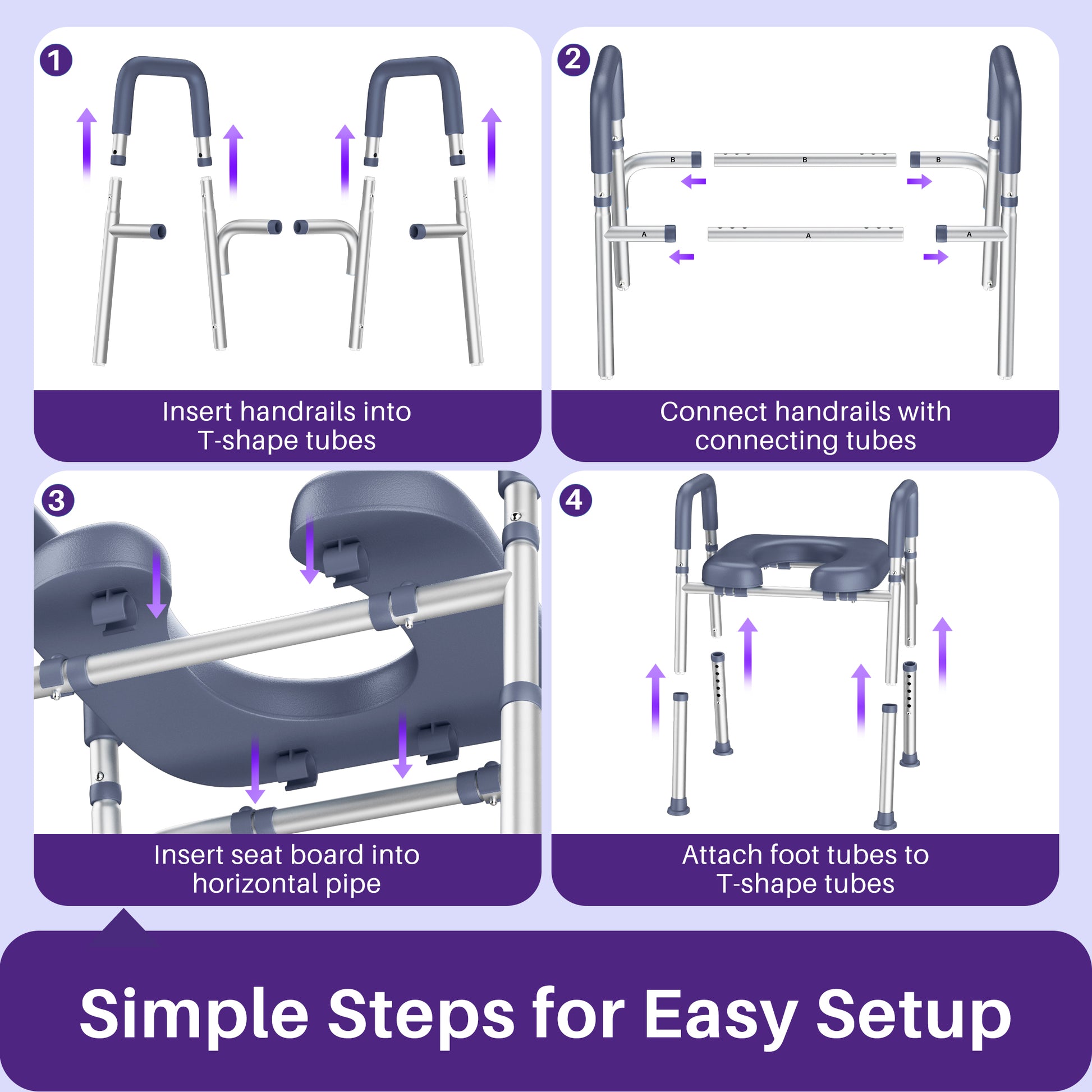 1
Insert handrails into T-shape tubes

2
B B B
A A A
Connect handrails with connecting tubes

3
Insert seat board into horizontal pipe

4
Attach foot tubes to T-shape tubes

Simple Steps for Easy Setup