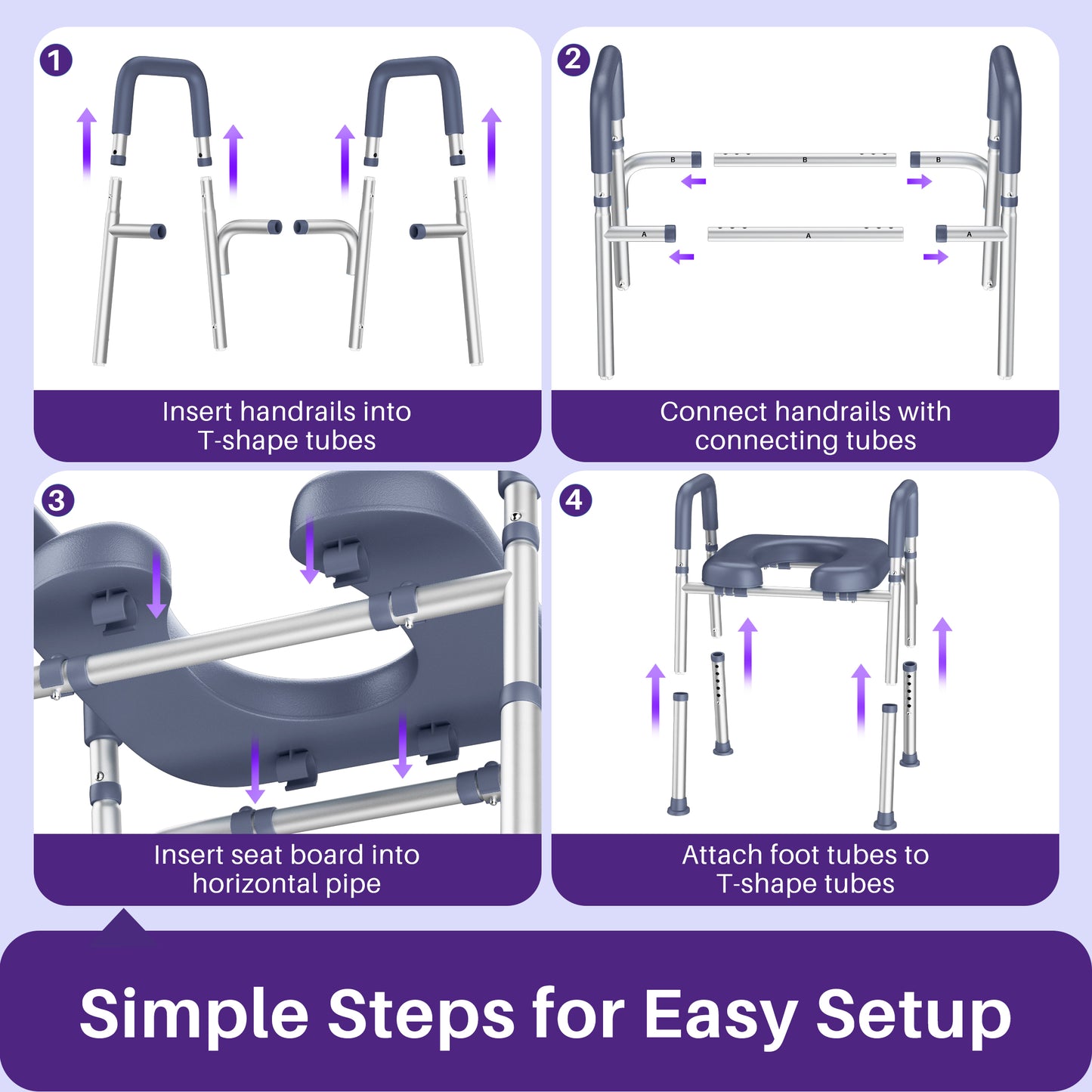 1

Insert handrails into T-shape tubes

2

B B B

A A A

Connect handrails with connecting tubes

3

Insert seat board into horizontal pipe

4

Attach foot tubes to T-shape tubes

Simple Steps for Easy Setup