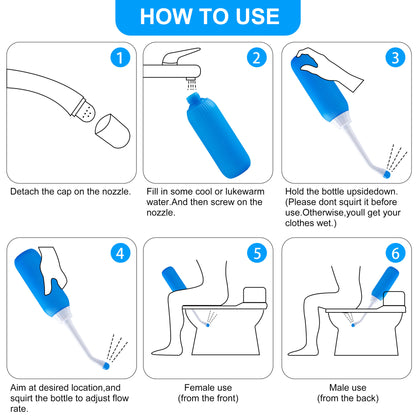 HOW TO USE

1

Detach the cap on the nozzle.

2

Fill in some cool or lukewarm water.And then screw on the nozzle.

3

Hold the bottle upsidedown. (Please dont squirt it before use.Otherwise,youll get your clothes wet.)

4

Aim at desired location,and squirt the bottle to adjust flow rate.

5

Female use (from the front)

6

Male use (from the back)