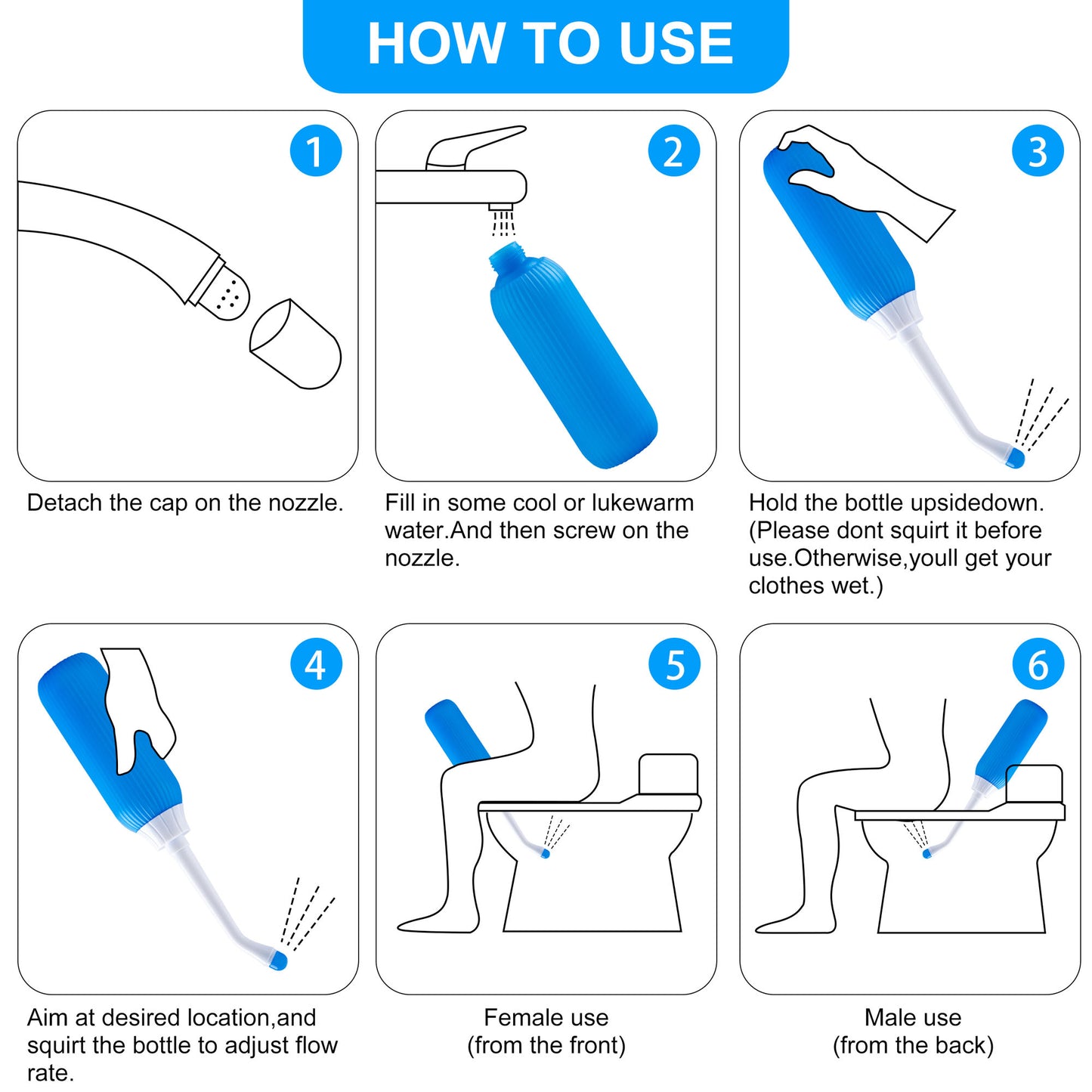 HOW TO USE

1

Detach the cap on the nozzle.

2

Fill in some cool or lukewarm water.And then screw on the nozzle.

3

Hold the bottle upsidedown. (Please dont squirt it before use.Otherwise,youll get your clothes wet.)

4

Aim at desired location,and squirt the bottle to adjust flow rate.

5

Female use
(from the front)

6

Male use
(from the back)