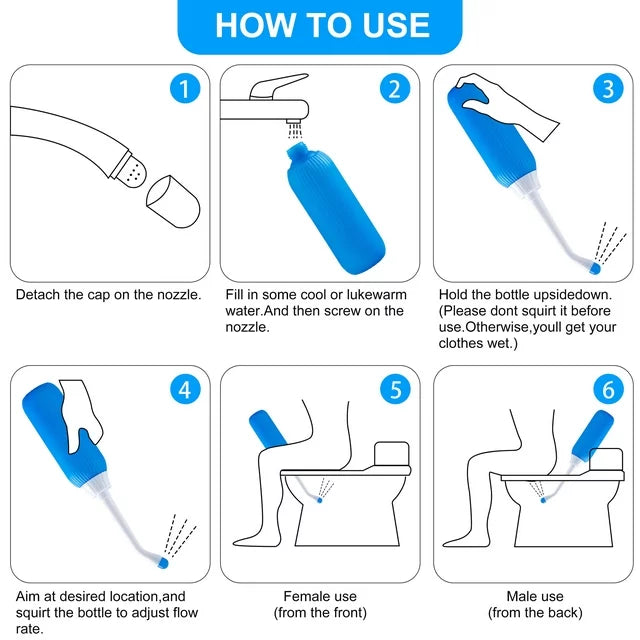 HOW TO USE

1

Detach the cap on the nozzle.

2

Fill in some cool or lukewarm water.And then screw on the nozzle.

3

Hold the bottle upsidedown. (Please dont squirt it before use.Otherwise,youll get your clothes wet.)

4

Aim at desired location,and squirt the bottle to adjust flow rate.

5

Female use (from the front)

6

Male use (from the back)