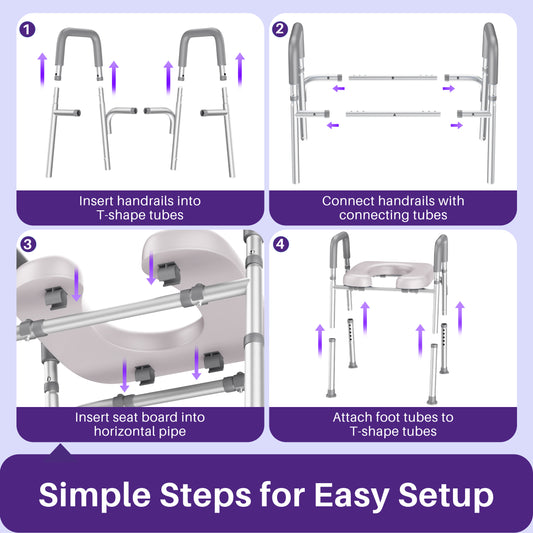 1

Insert handrails into T-shape tubes

2

Connect handrails with connecting tubes

3

Insert seat board into horizontal pipe

4

Attach foot tubes to T-shape tubes

Simple Steps for Easy Setup