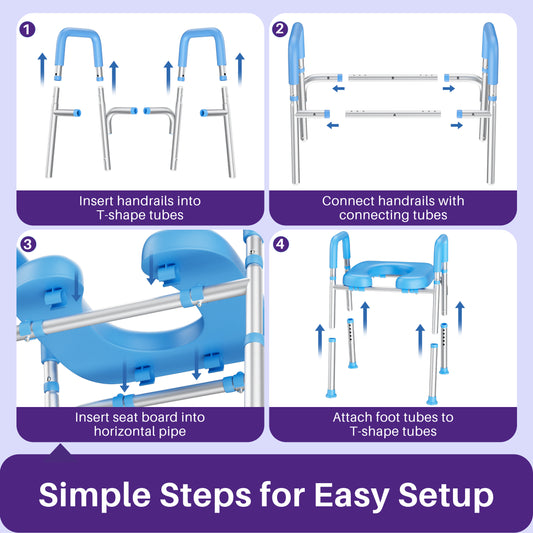 1

Insert handrails into T-shape tubes

2

Connect handrails with connecting tubes

3

Insert seat board into horizontal pipe

4

Attach foot tubes to T-shape tubes

Simple Steps for Easy Setup